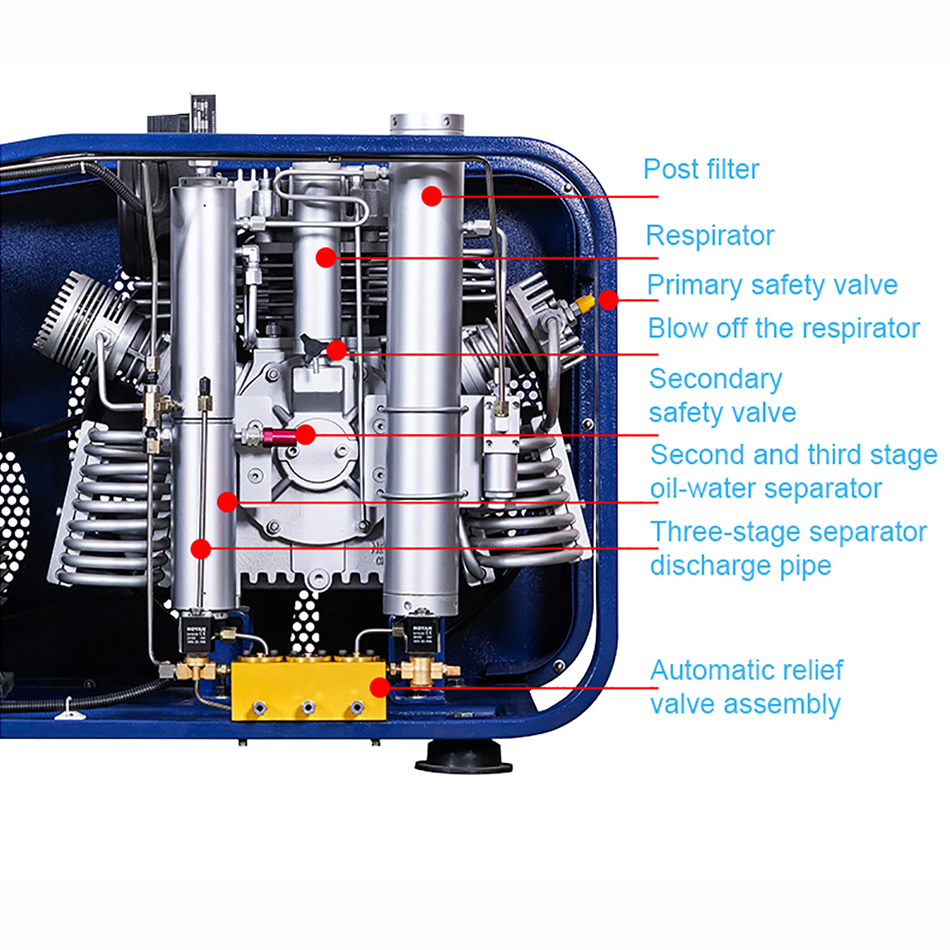 Post filter

Respirator

Primary safety valve

Blow off the respirator

Secondary safety valve

Second and third stage oil-water separator

Three-stage separator discharge pipe

Automatic relief valve assembly