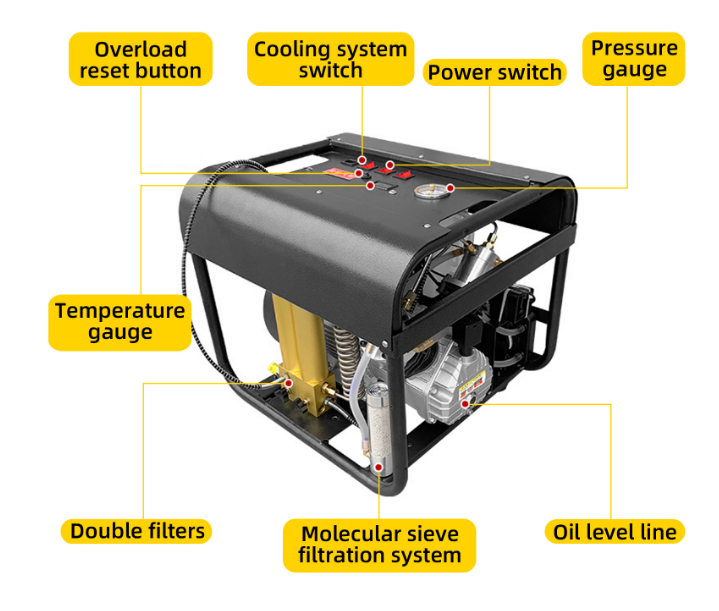 Overload reset button

Cooling system switch

Power switch

Pressure gauge

Temperature gauge

Double filters

Molecular sieve filtration system

Oil level line