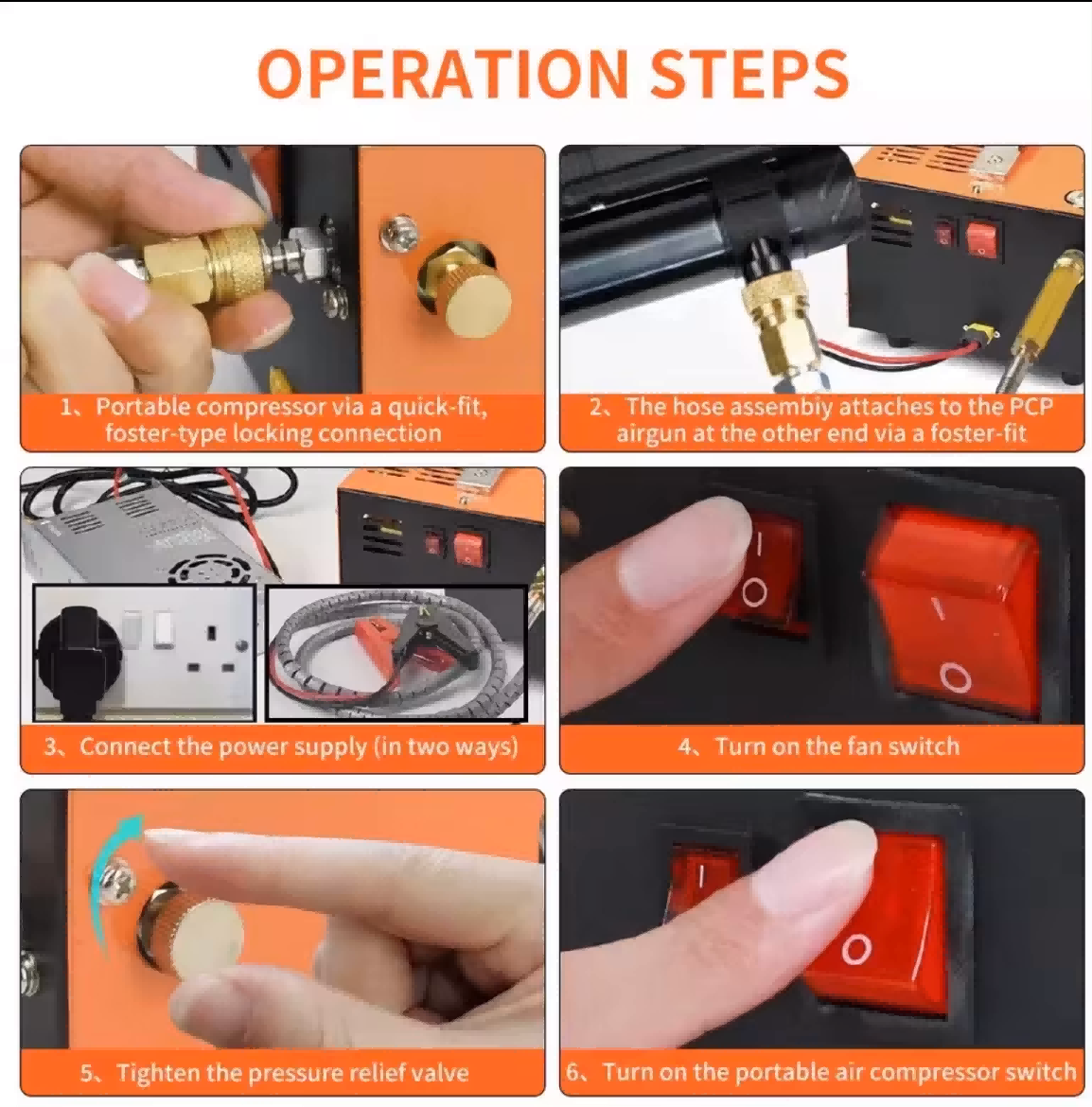 OPERATION STEPS

1、Portable compressor via a quick-fit, foster-type locking connection

2、The hose assembly attaches to the PCP airgun at the other end via a foster-fit

3、Connect the power supply (in two ways)

4、Turn on the fan switch

5、Tighten the pressure relief valve

6、Turn on the portable air compressor switch